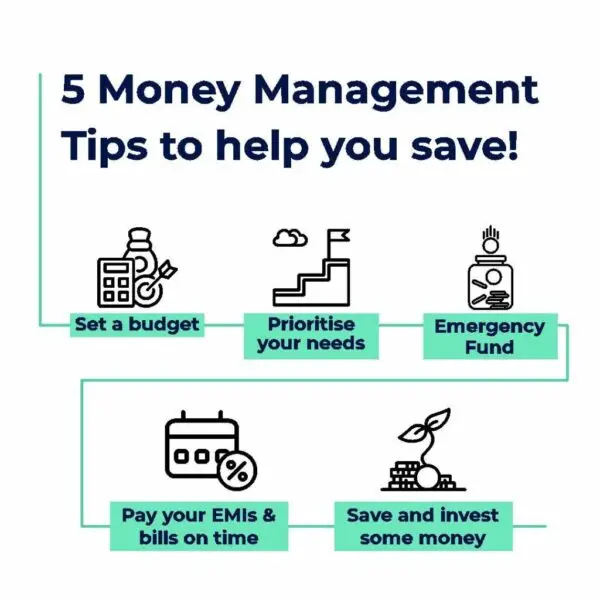 5 Money Management Tips to help you save!

Set a budget

Prioritise your needs

Emergency Fund

Pay your EMIs & bills on time

Save and invest some money